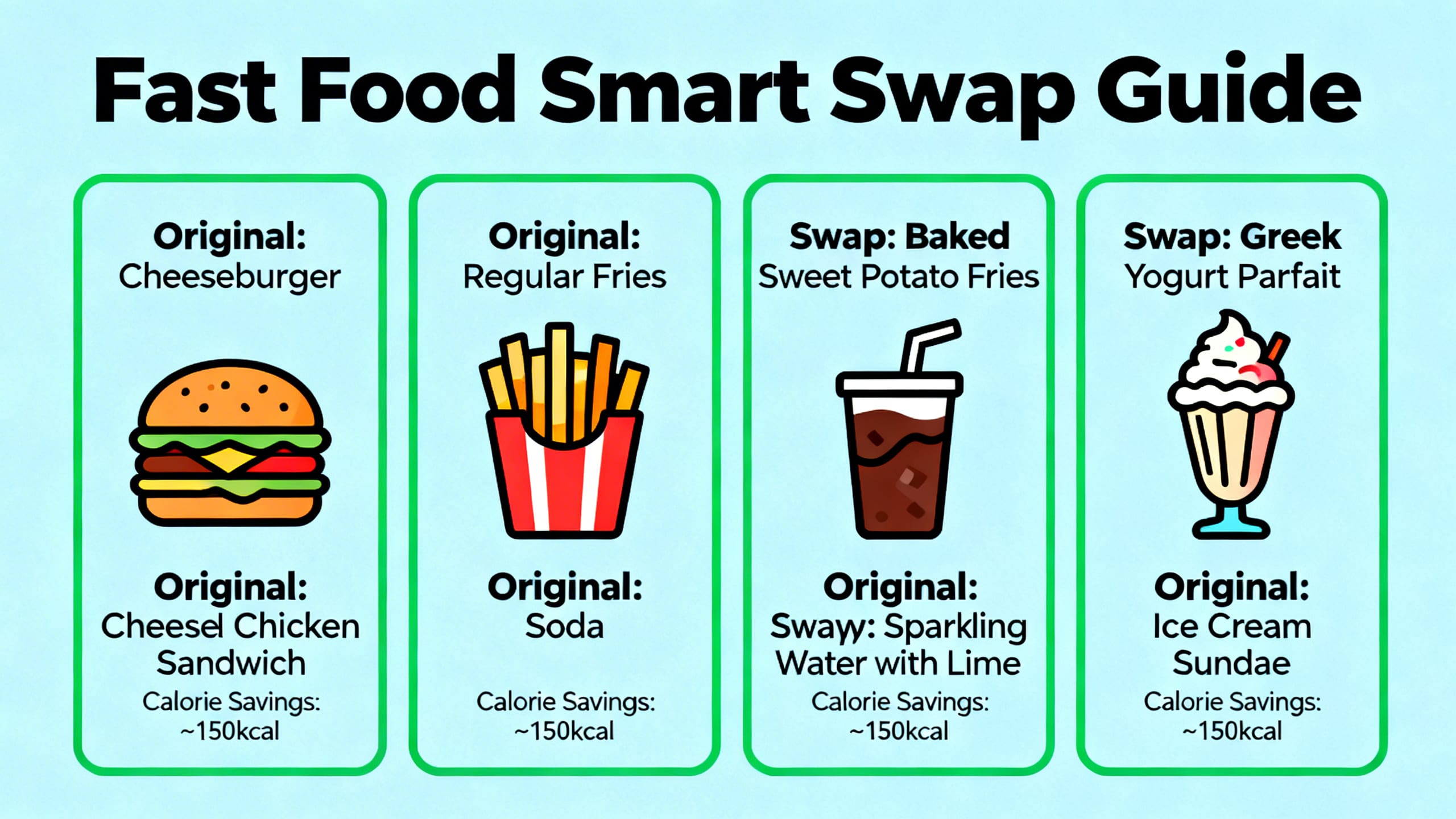 Fast Food Smart Swap Guide

Original:
Cheeseburger

Original:
Cheesel Chicken Sandwich
Calorie Savings:
~150kcal

Original:
Regular Fries

Original:
Soda

Calorie Savings:
~150kcal

Swap: Baked
Sweet Potato Fries

Original:
Swayy: Sparkling Water with Lime
Calorie Savings:
~150kcal

Swap: Greek
Yogurt Parfait

Original:
Ice Cream Sundae
Calorie Savings:
~150kcal